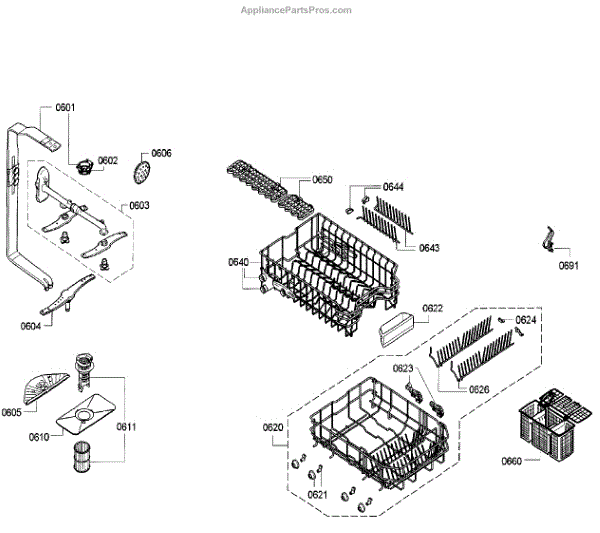 AppliancePartsPros.com

0601
0602
0606
0603
0604
0605
0610
0611
0650
0644
0643
0640
0691
0622
0624
0623
0626
0620
0621
0660