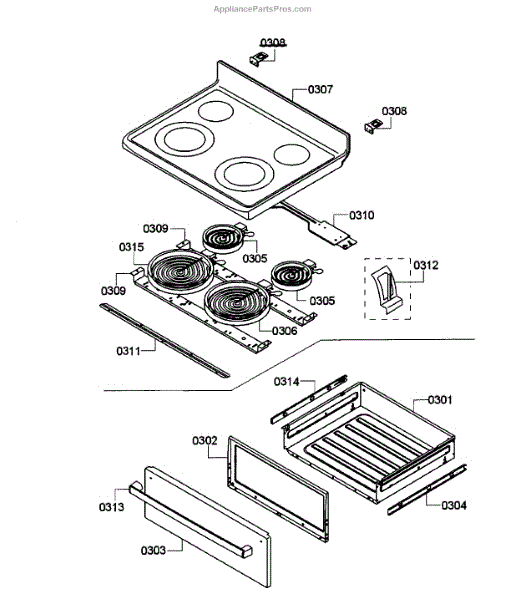 AppliancePartsPros.com

0308
0307
0308
0310
0309
0315
0305
0312
0309
0305
0306
0311
0314
0301
0302
0313
0304
0303