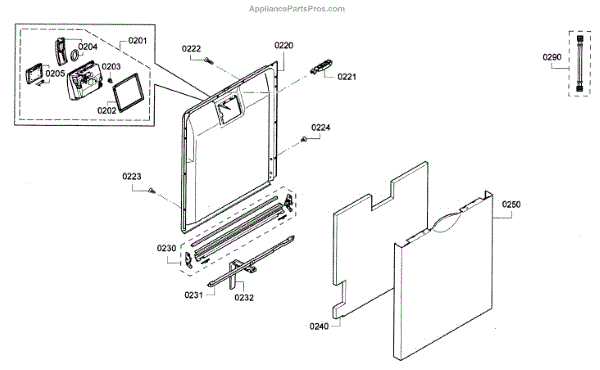 AppliancePartsPros.com

0204
0201
0205
0203
0202
0222
0220
0221
0290
0224
0223
0250
0230
0231
0232
0240