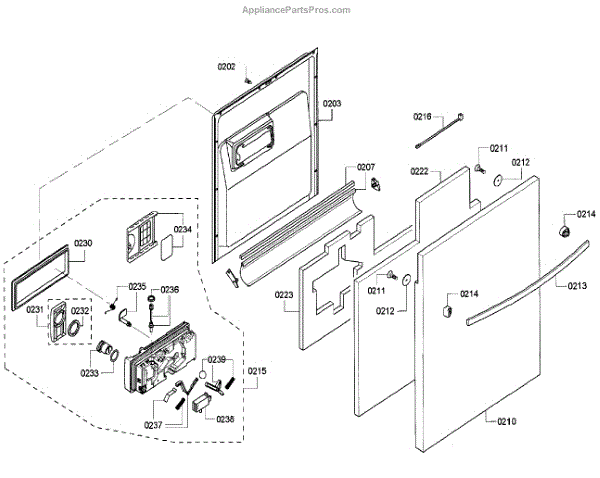 AppliancePartsPros.com

0202
0203
0216
0211
0212
0207
0222
0214
0234
0230
0235
0236
0223
0211
0212
0214
0213
0231
0232
0233
0239
0215
0237
0238
0210