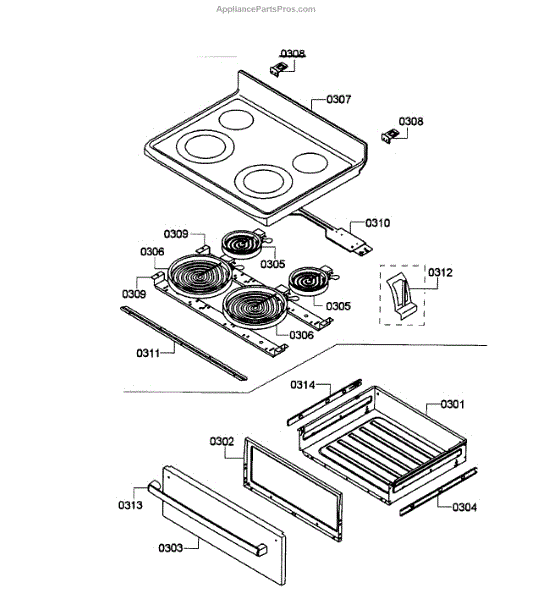 AppliancePartsPros.com

0308
0307
0308
0310
0309
0306
0305
0309
0305
0312
0306
0311
0314
0301
0302
0313
0304
0303