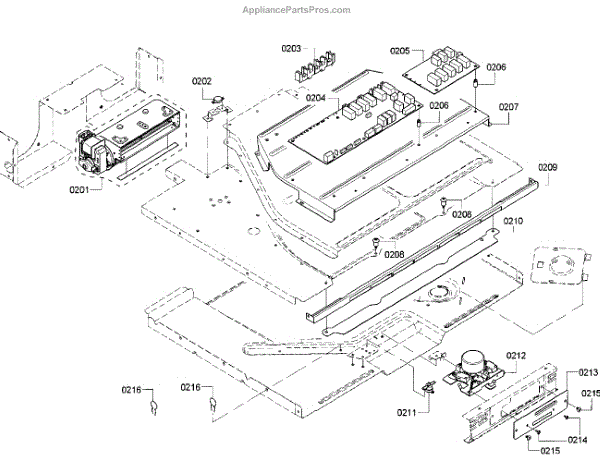 AppliancePartsPros.com

0203
0205
0202
0206
0204
0206
0207
0201
0209
0208
0210
0208
0212
0213
0216
0216
0215
0211
0214
0215