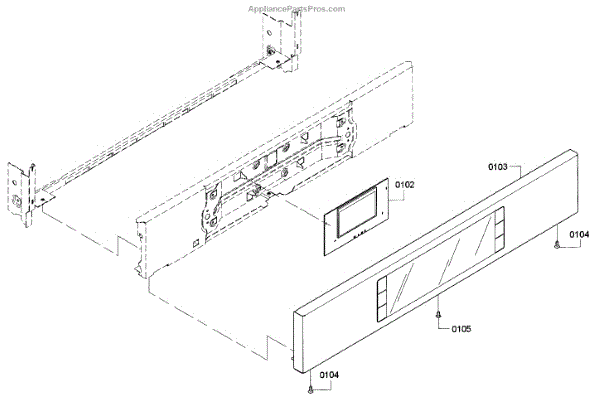 AppliancePartsPros.com

0102

0103

0104

0105

0104