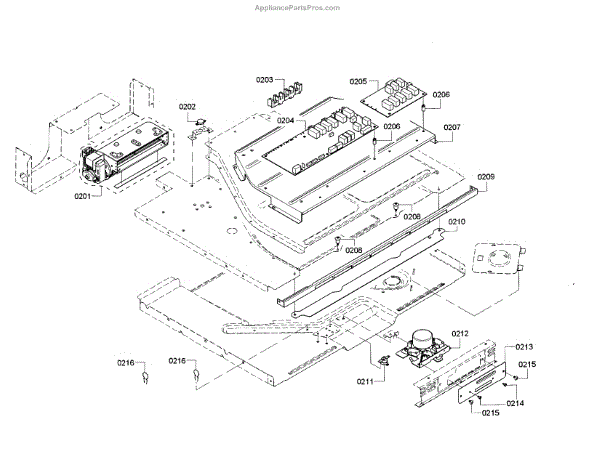 AppliancePartsPros.com

0203
0205
0206
0202
0204
0206
0207
0201
0209
0208
0210
0208
0212
0213
0216
0216
0215
0211
0214
0215