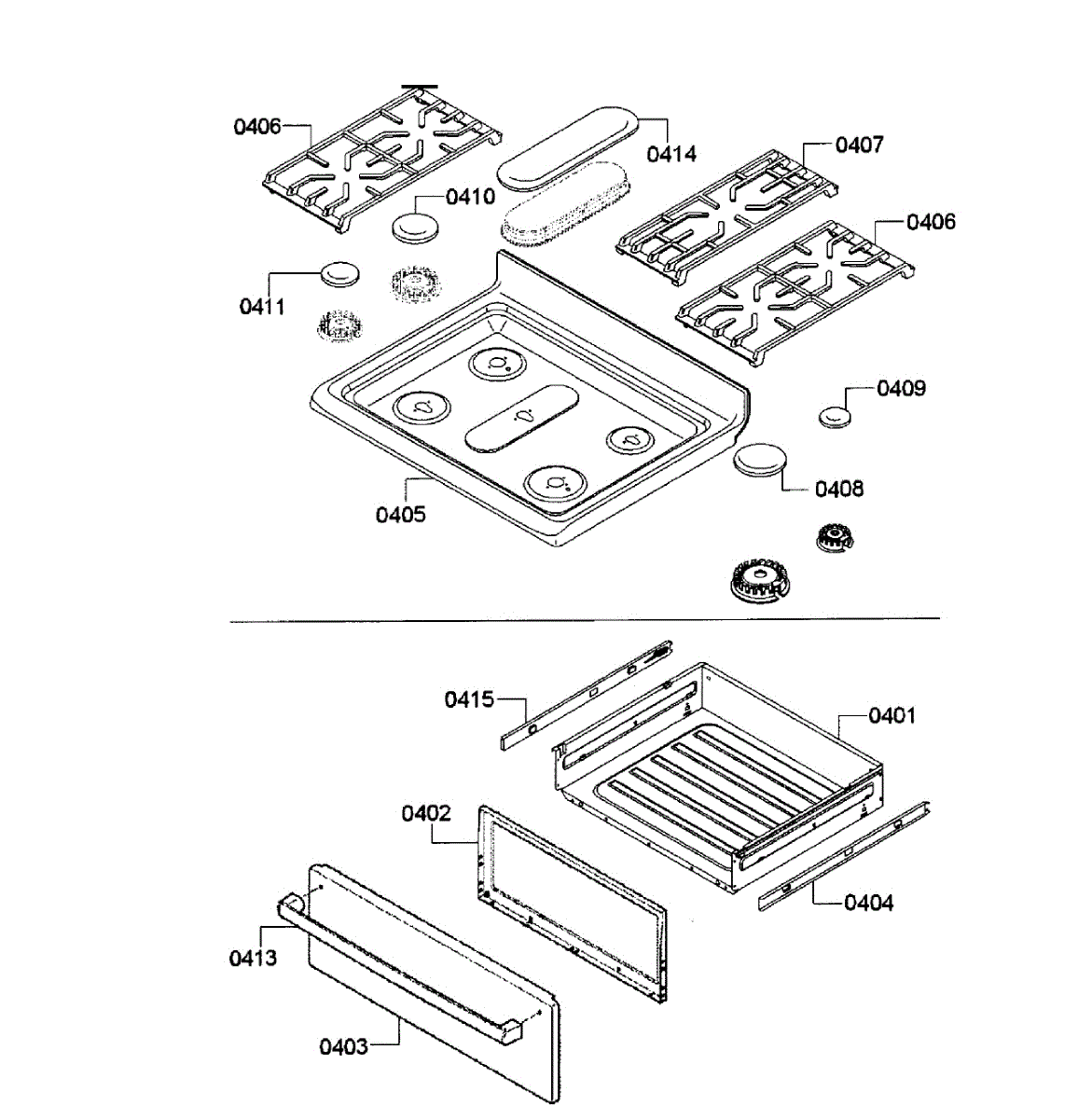 0406
0414
0407
0410
0406
0411
0409
0408
0405
0415
0401
0402
0404
0413
0403