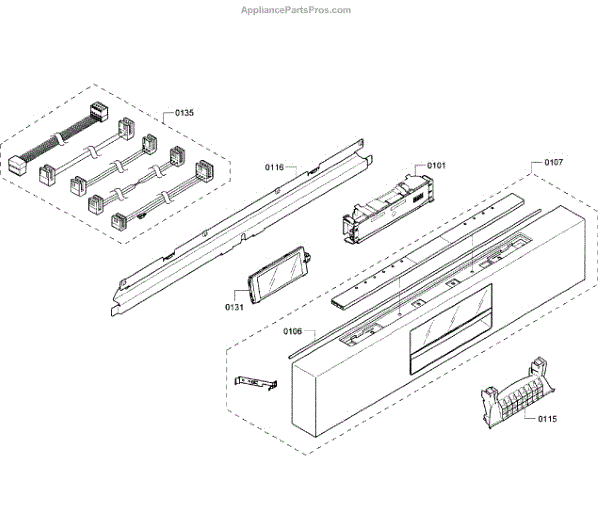 AppliancePartsPros.com

0135

0116

0101

0107

0131

0106

0115