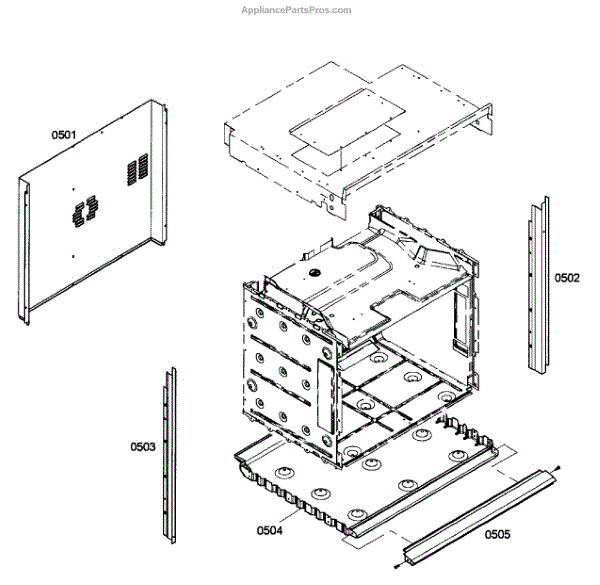 AppliancePartsPros.com

0501

0502

0503

0504

0505