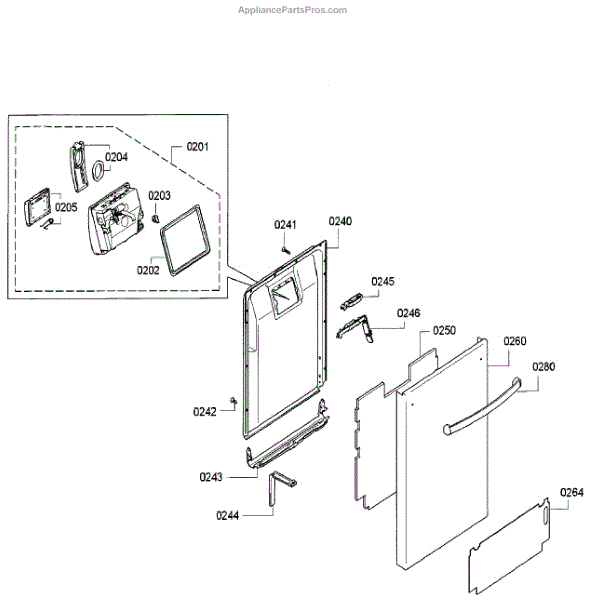 AppliancePartsPros.com

0201
0204
0205
0203
0202
0241
0240
0245
0246
0250
0260
0280
0242
0243
0244
0264