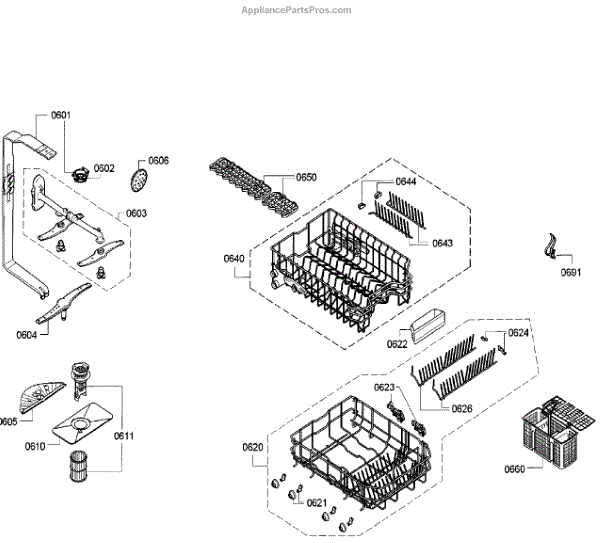 AppliancePartsPros.com

0601
0602
0606
0603
0604
0605
0610
0611
0650
0644
0643
0640
0691
0622
0624
0623
0626
0620
0621
0660