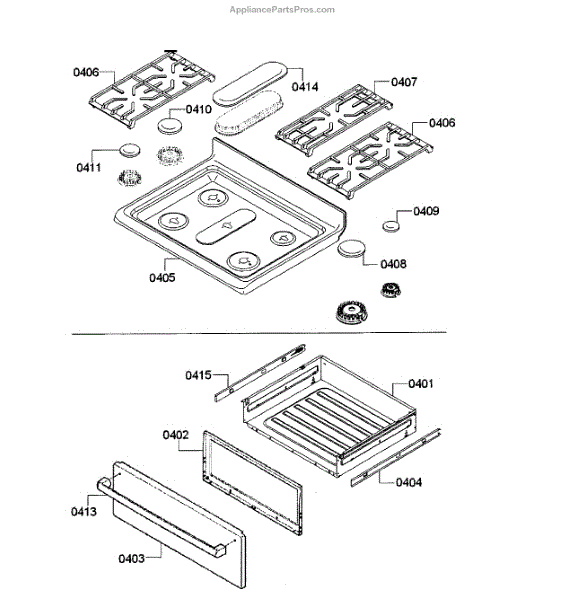 AppliancePartsPros.com

0406
0414
0407
0410
0406
0411
0409
0408
0405

0415
0401
0402
0404
0413
0403