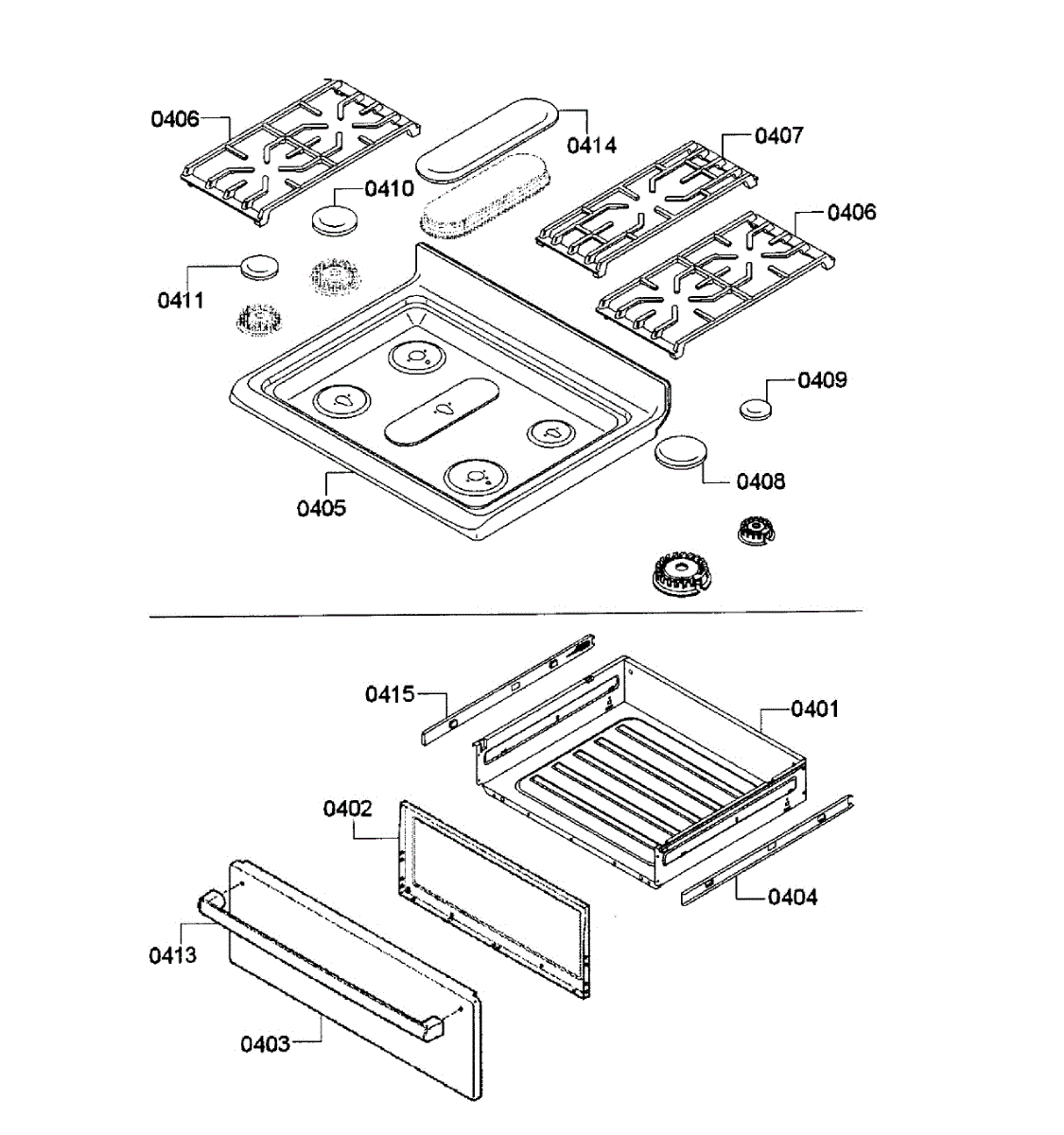 0406
0414
0407
0410
0406
0411
0409
0408
0405
0415
0401
0402
0404
0413
0403