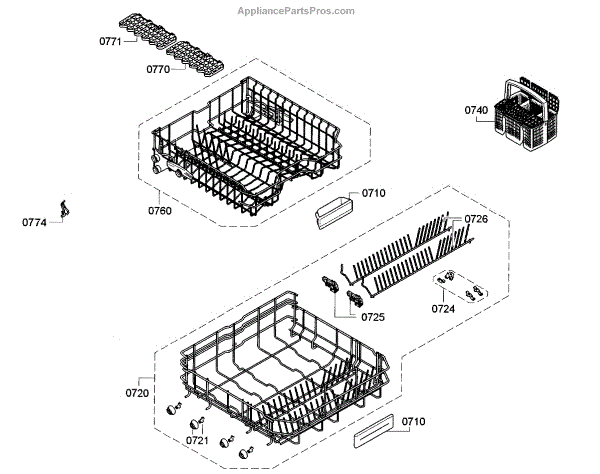 AppliancePartsPros.com

0771
0770
0740
0760
0710
0774
0726
0725
0724
0720
0721
0710