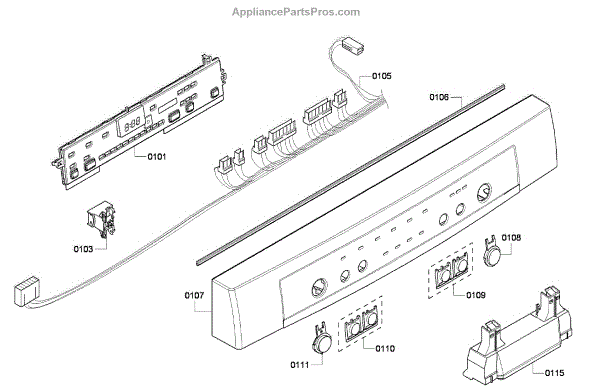 AppliancePartsPros.com

0105

0106

0101

0103

0108

0107

0109

0110

0111

0115