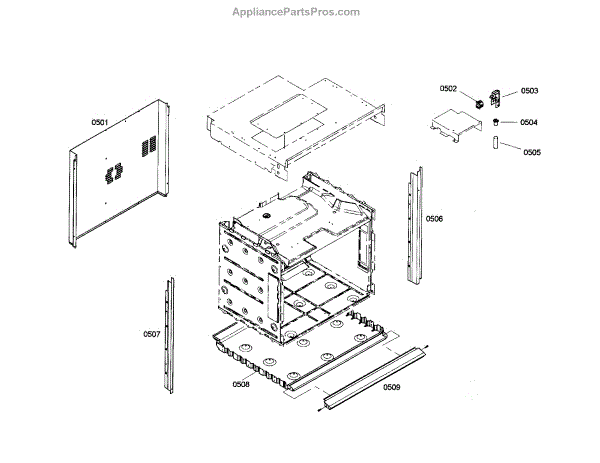 AppliancePartsPros.com

0501

0502

0503

0504

0505

0506

0507

0508

0509