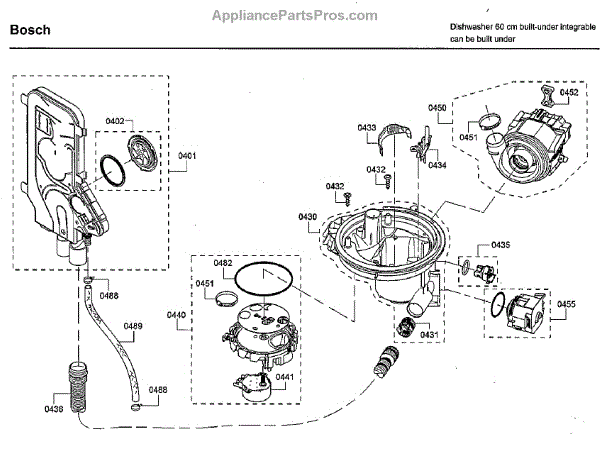 AppliancePartsPros.com

Bosch

Dishwasher 60 cm built-under integrable can be built under

0402
0401
0488
0489
0488
0438
0482
0451
0440
0441
0433
0432
0432
0434
0430
0450
0451
0452
0435
0455
0431