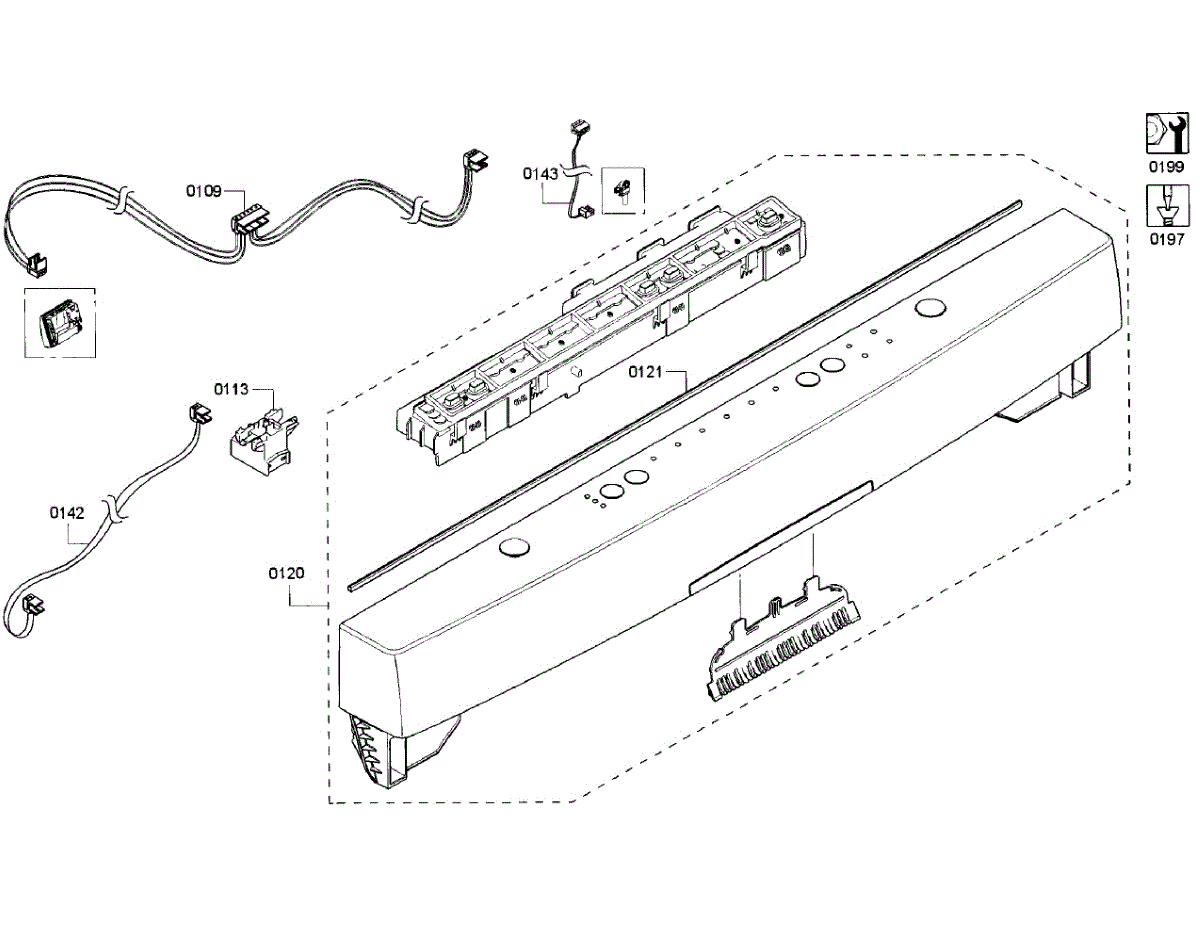 0109

0143

0199

0197

0113

0121

0142

0120