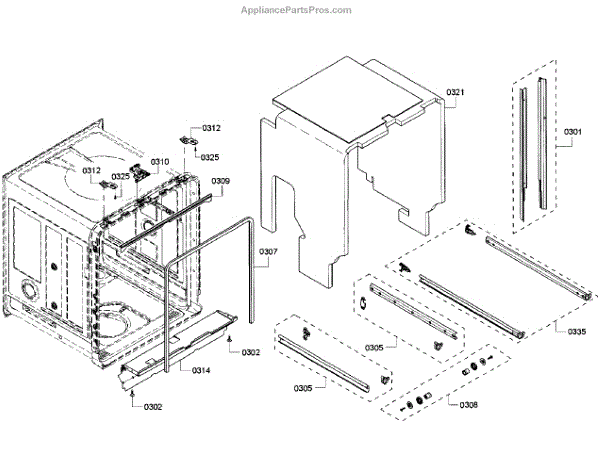 AppliancePartsPros.com

0321
0301
0312
0325
0310
0312
0325
0309
0307
0335
0305
0302
0314
0305
0308
0302