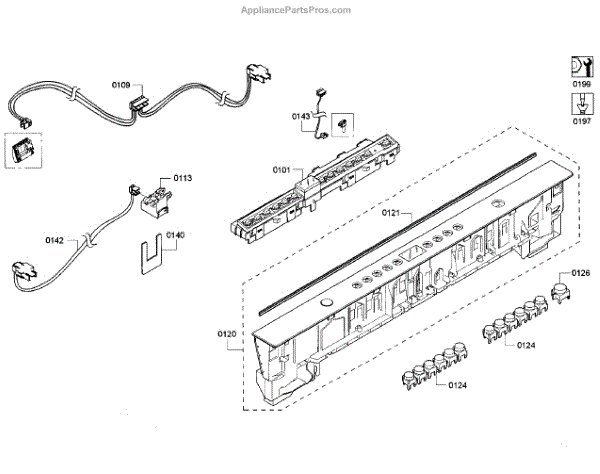 AppliancePartsPros.com

0109

0199

0197

0143

0101

0113

0121

0142

0140

0126

0120

0124

0124