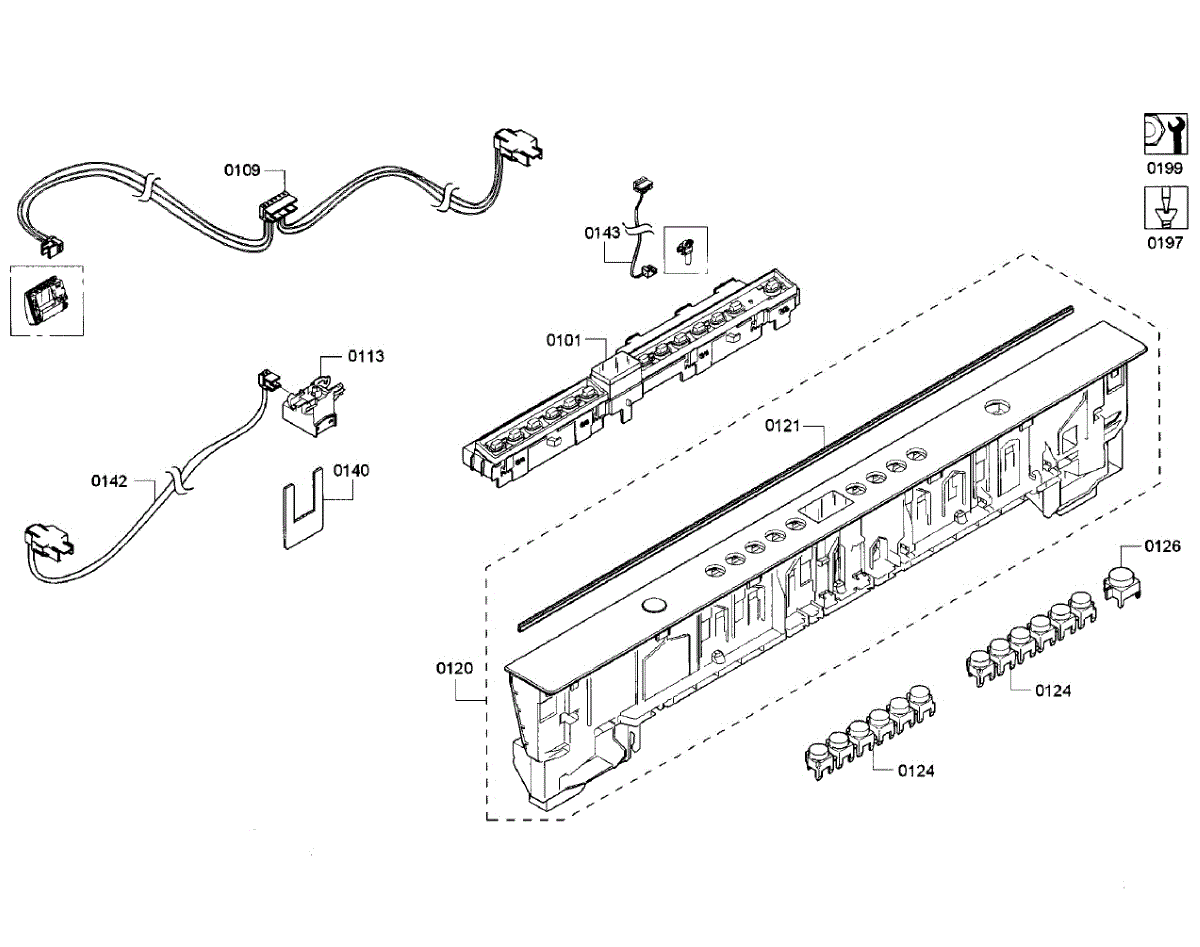 0109

0199

0197

0143

0101

0113

0121

0142

0140

0126

0120

0124

0124