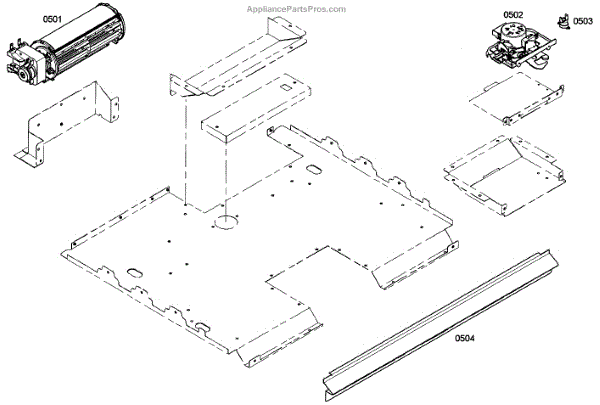 AppliancePartsPros.com

0501

0502

0503

0504