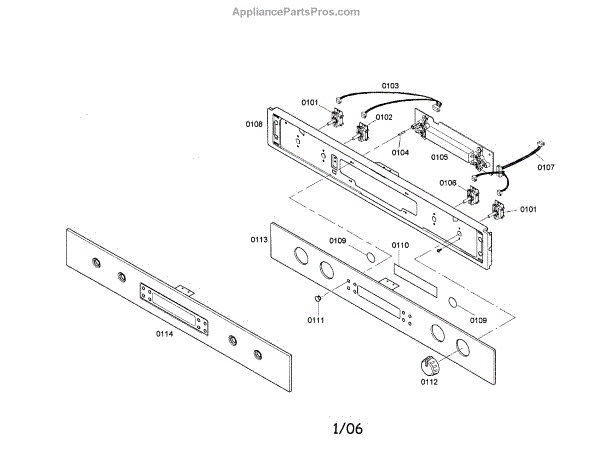 AppliancePartsPros.com

0103
0101
0102
0108
0104
0105
0107
0106
0101
0113
0109
0110
0111
0109
0114
0112

1/06