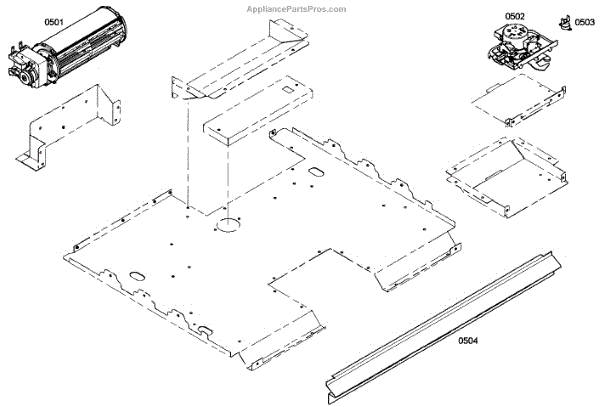 AppliancePartsPros.com

0501

0502

0503

0504