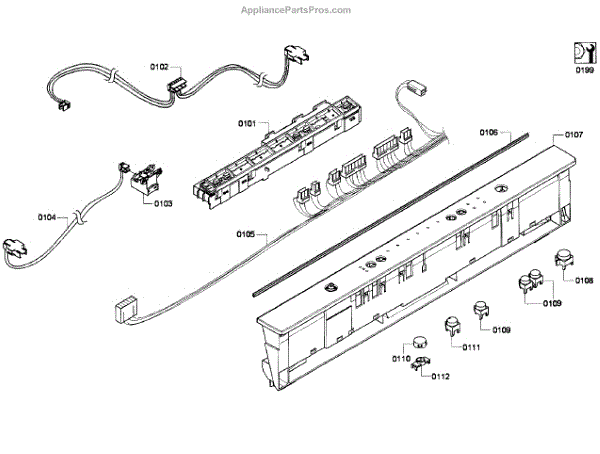 AppliancePartsPros.com

0199

0102

0101

0106

0107

0103

0104

0105

0108

0109

0109

0111

0110

0112