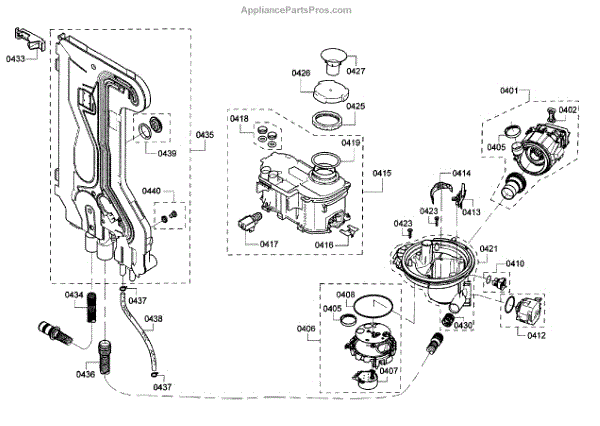 AppliancePartsPros.com

0433
0435
0439
0440
0434
0437
0438
0436
0437
0427
0426
0425
0418
0419
0415
0417
0416
0401
0402
0405
0414
0413
0423
0423
0421
0410
0412
0430
0408
0405
0406
0407