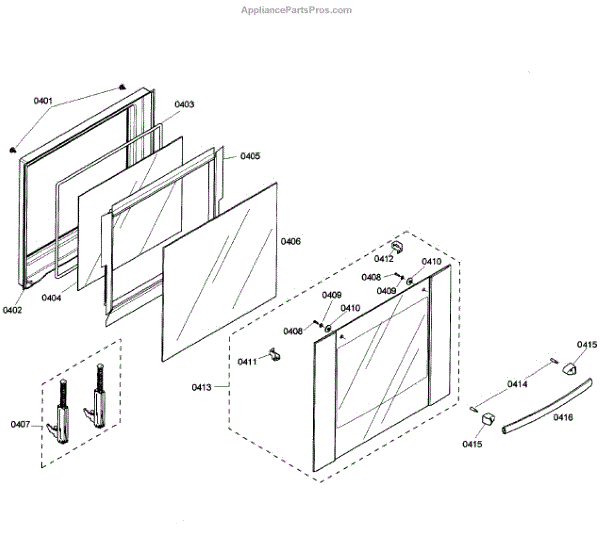 AppliancePartsPros.com

0401
0403
0405
0406
0402
0404
0412
0410
0408
0409
0409
0410
0408
0411
0413
0407
0415
0414
0416
0415