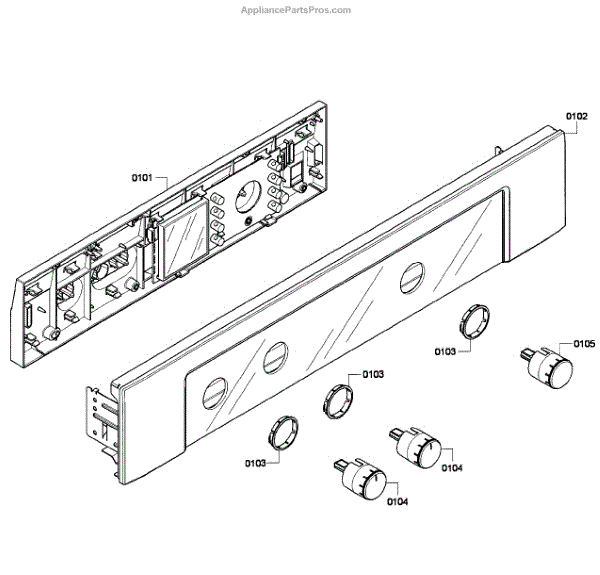 AppliancePartsPros.com

0102

0101

0103

0105

0103

0103

0104

0104