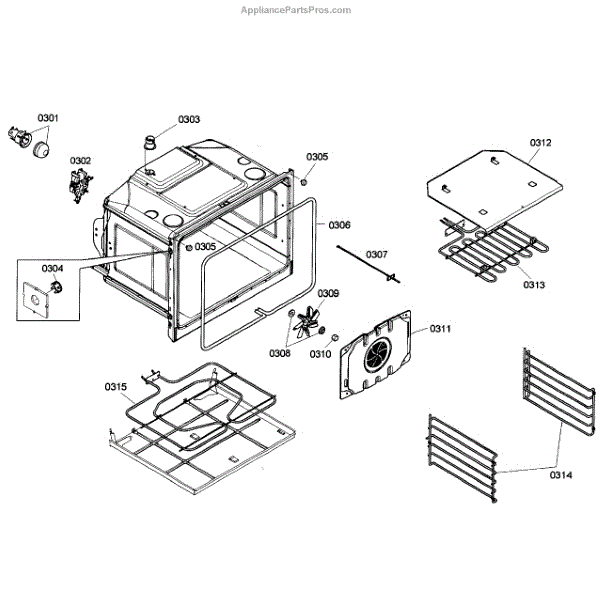 AppliancePartsPros.com

0301
0303
0302
0305
0312
0306
0305
0307
0304
0313
0309
0311
0308
0310
0315
0314