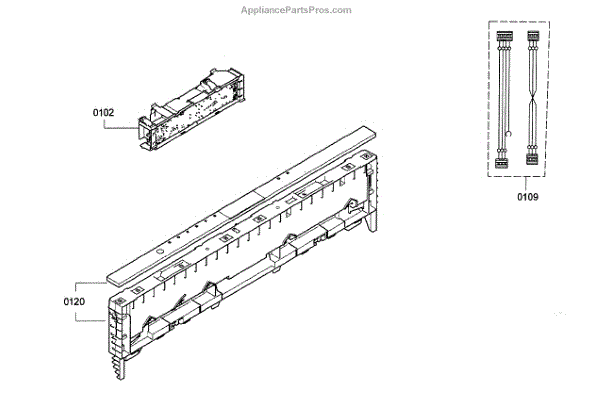 AppliancePartsPros.com

0102

0109

0120