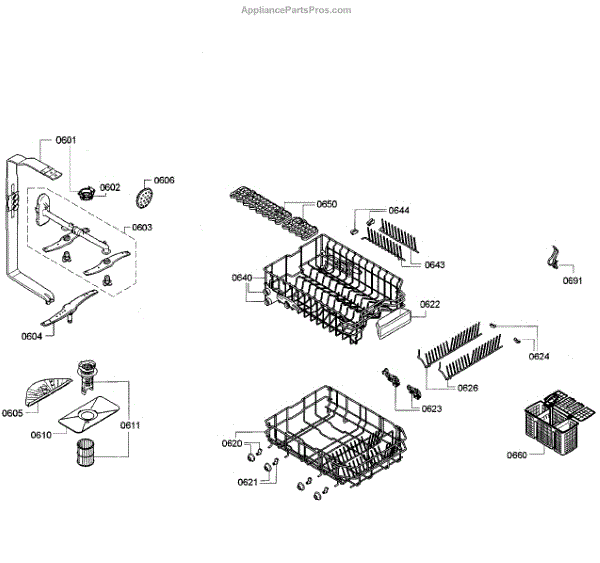 AppliancePartsPros.com

0601
0602
0606
0603
0604
0605
0610
0611
0650
0644
0643
0640
0622
0691
0624
0626
0623
0620
0621
0660