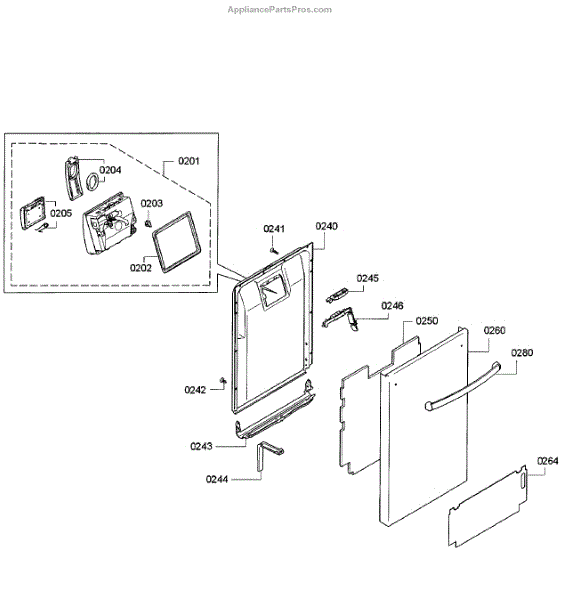 AppliancePartsPros.com

0201
0204
0205
0203
0202
0241
0240
0245
0246
0250
0260
0280
0242
0243
0244
0264