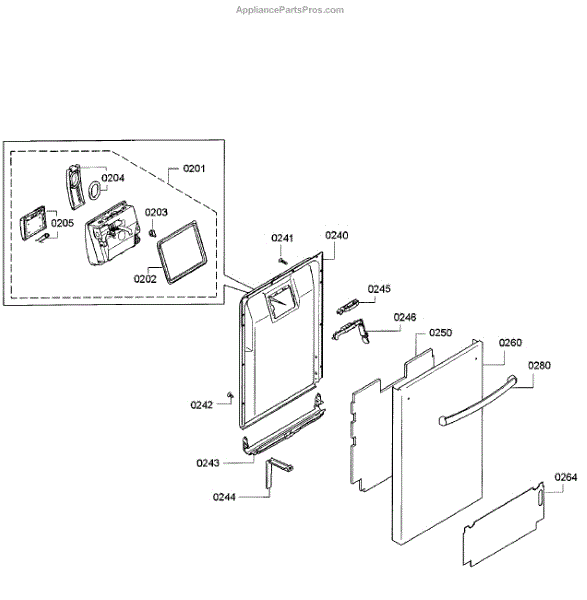 AppliancePartsPros.com

0201
0204
0205
0203
0202
0241
0240
0245
0246
0250
0260
0280
0242
0243
0244
0264