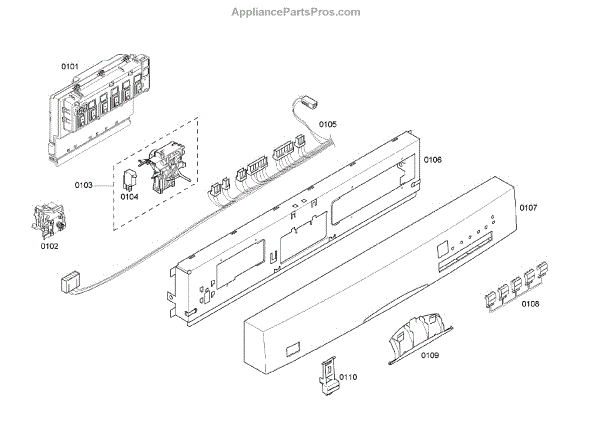 AppliancePartsPros.com

0101

0105

0106

0103

0104

0107

0102

0108

0109

0110