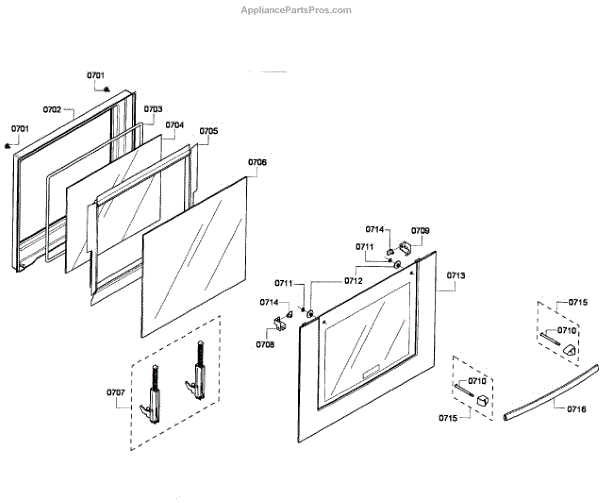 AppliancePartsPros.com

0701
0702
0703
0704
0705
0701
0706
0714
0709
0711
0712
0713
0711
0714
0708
0715
0710
0707
0710
0715
0716