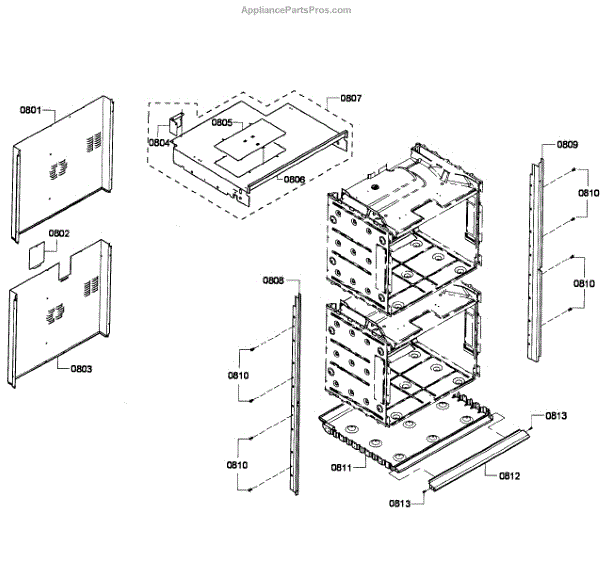 AppliancePartsPros.com

0801
0807
0805
0804
0806
0809
0810
0802
0810
0808
0803
0810
0810
0813
0811
0812
0813