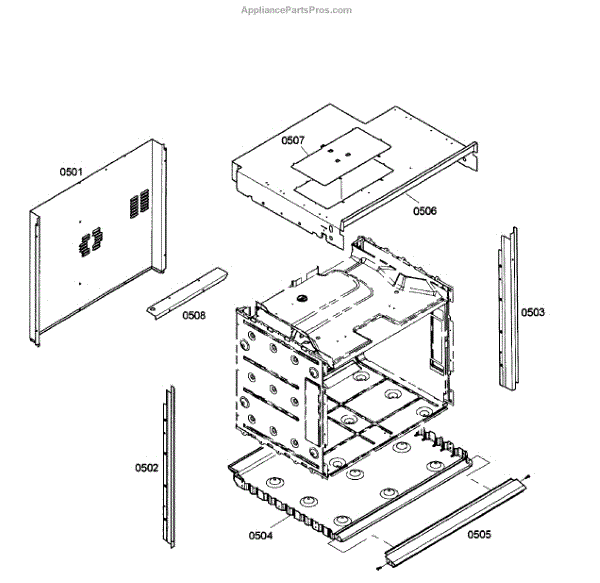 AppliancePartsPros.com

0507

0501

0506

0508

0503

0502

0504

0505