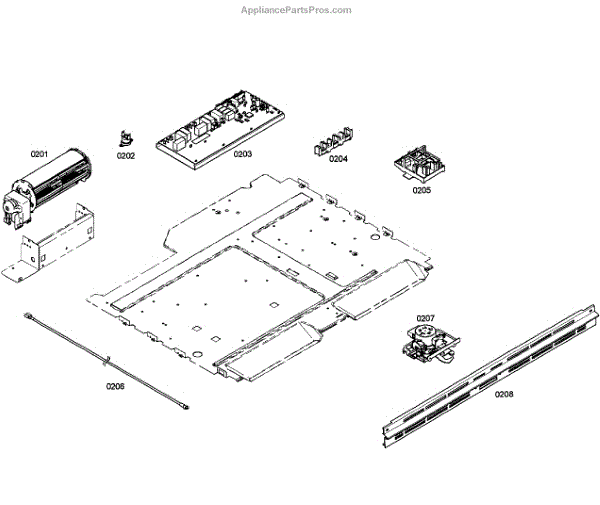 AppliancePartsPros.com

0201

0202

0203

0204

0205

0206

0207

0208