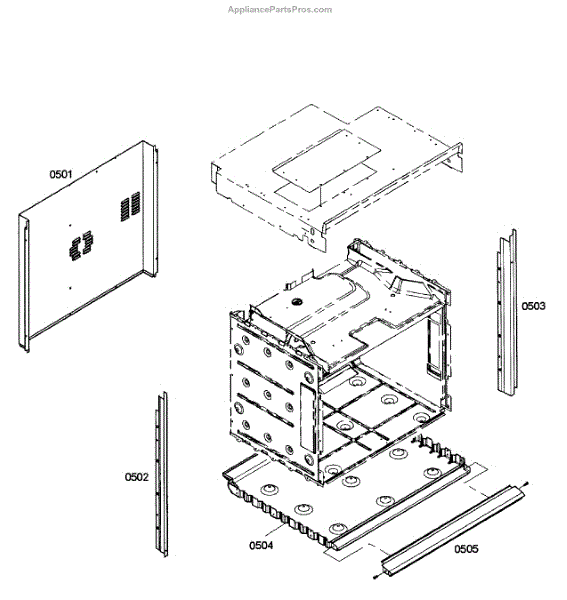 AppliancePartsPros.com

0501

0503

0502

0504

0505