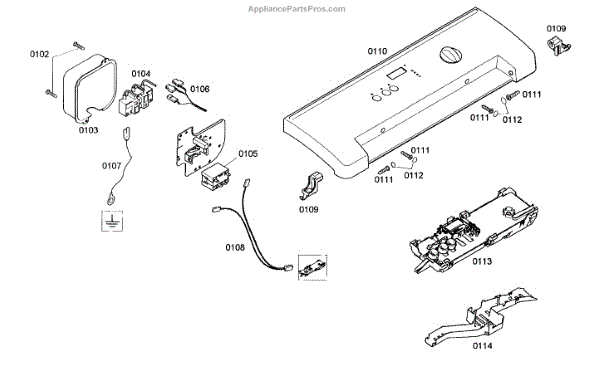 AppliancePartsPros.com

0102
0104
0106
0103
0107
0105
0108
0110
0109
0111
0111
0112
0111
0111
0112
0109
0113
0114