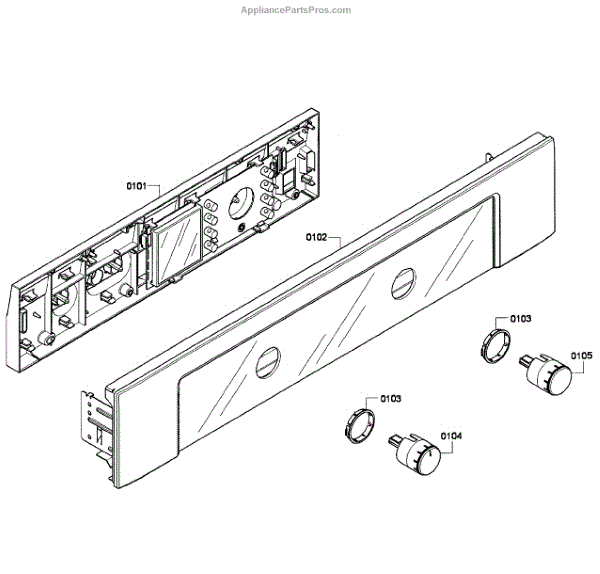 AppliancePartsPros.com

0101

0102

0103

0105

0103

0104