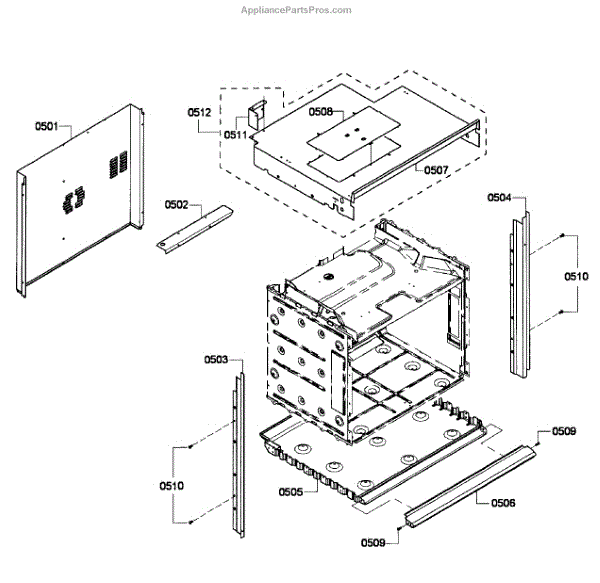 AppliancePartsPros.com

0501
0512
0511
0508
0507
0502
0504
0510
0503
0510
0505
0509
0506
0509