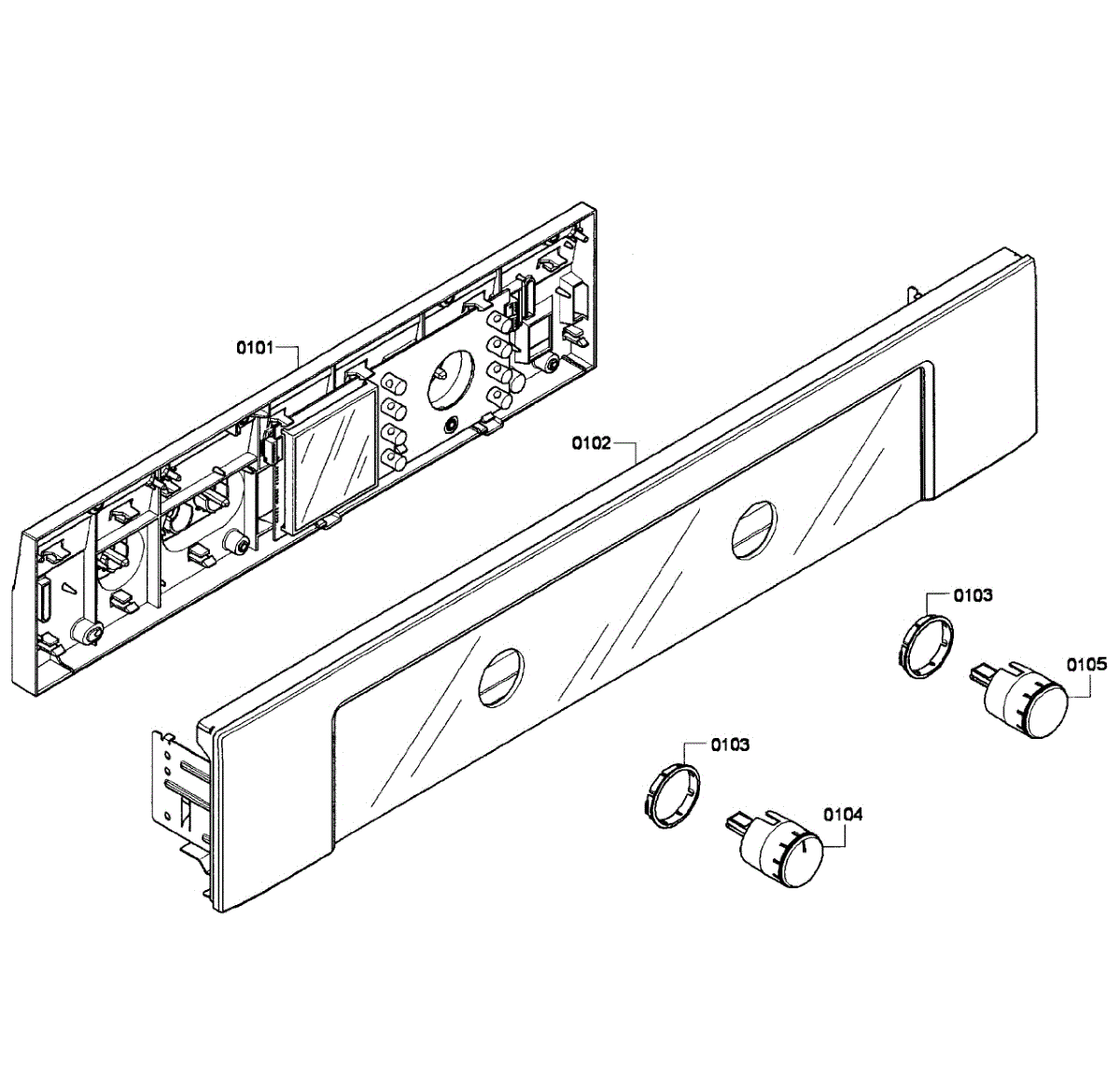 0101

0102

0103

0105

0103

0104