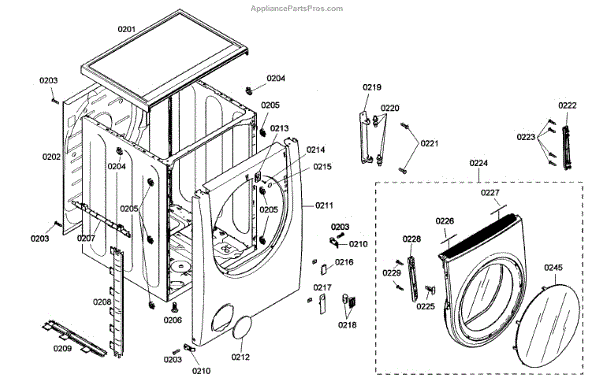 AppliancePartsPros.com

0201
0203
0204
0205
0213
0214
0215
0202
0204
0205
0205
0211
0203
0207
0203
0210
0216
0217
0218
0208
0206
0209
0203
0210
0212
0219
0220
0221
0222
0223
0224
0227
0226
0228
0229
0225
0245