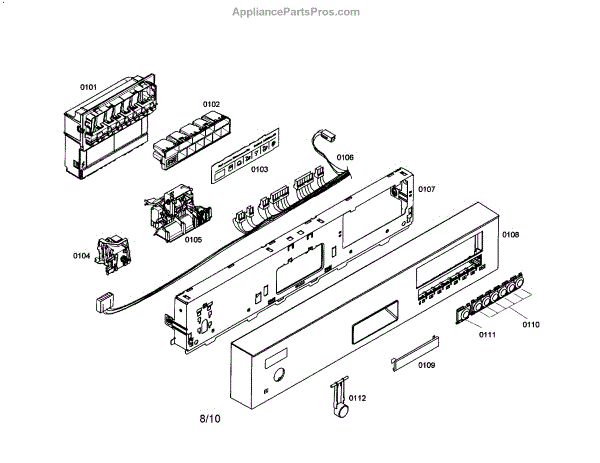 AppliancePartsPros.com

0101

0102

0103

0106

0107

0105

0104

0108

0110

0111

0109

0112

8/10