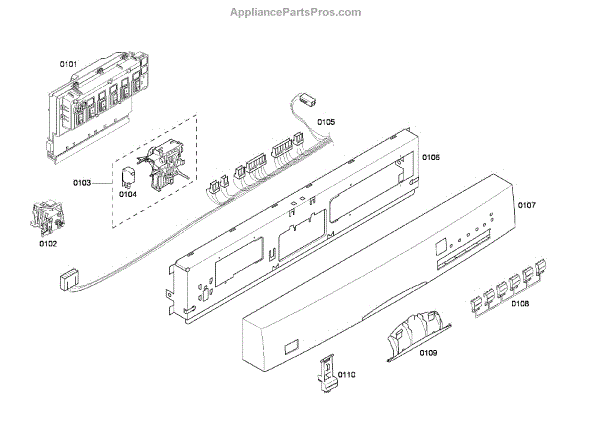 AppliancePartsPros.com

0101

0105

0106

0103

0104

0107

0102

0108

0109

0110