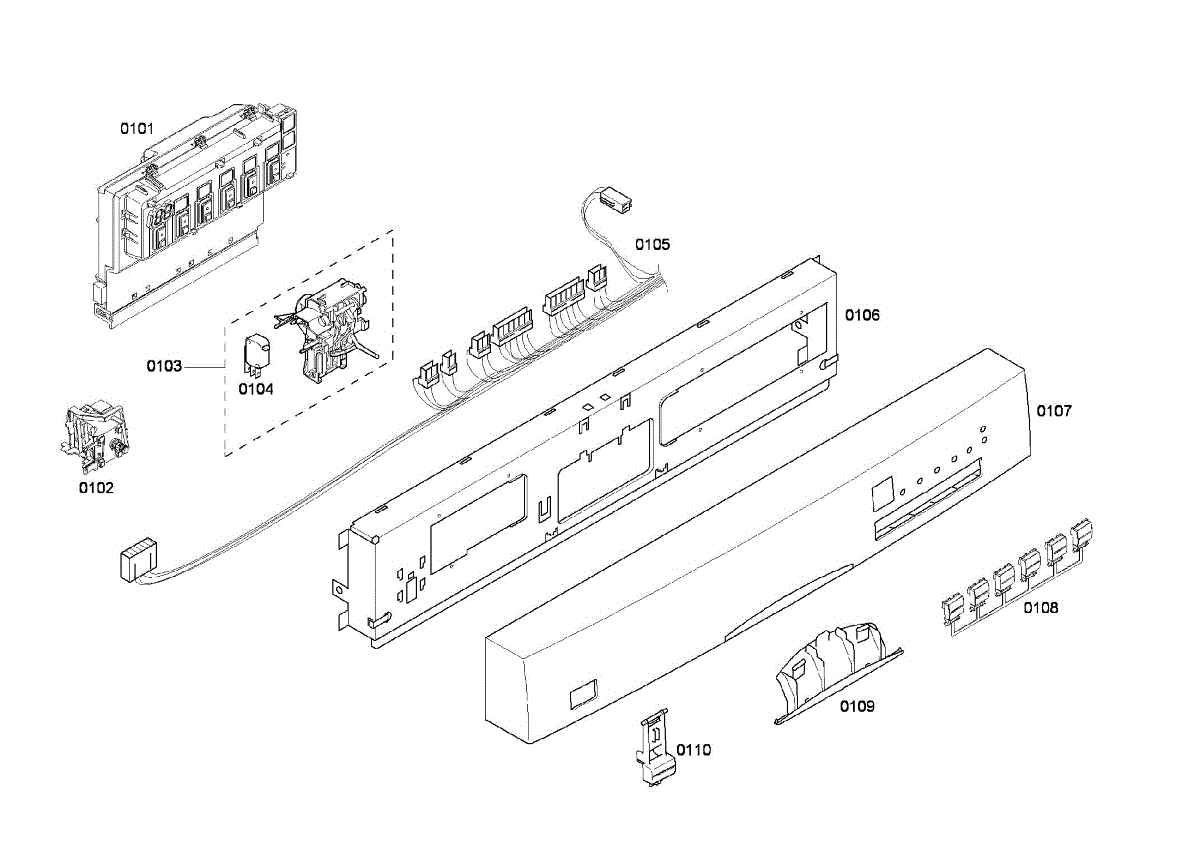 0101

0105

0106

0103

0104

0107

0102

0108

0109

0110