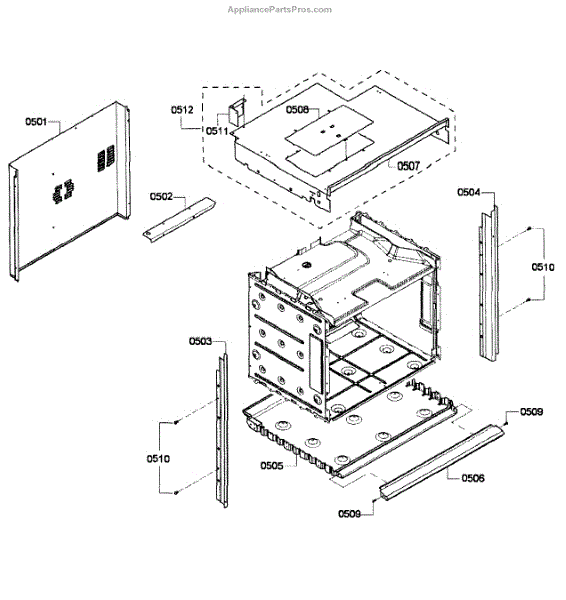 AppliancePartsPros.com

0501

0512

0511

0508

0507

0502

0504

0510

0503

0510

0505

0509

0506

0509